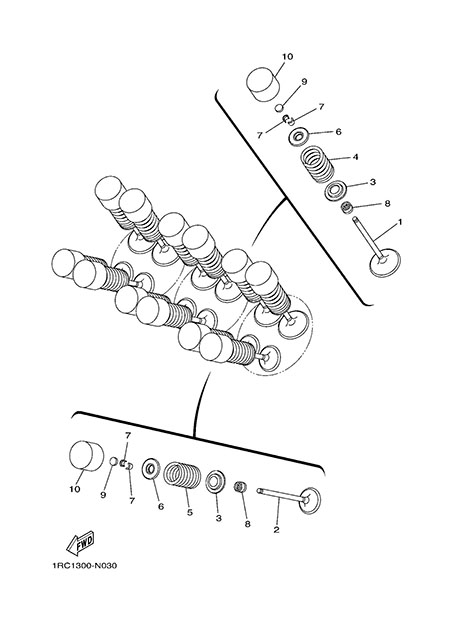 10
9
7
7
6
4
3
8
1

7
10
9
7
6
5
3
8
2

FWD

1RC1300-N030